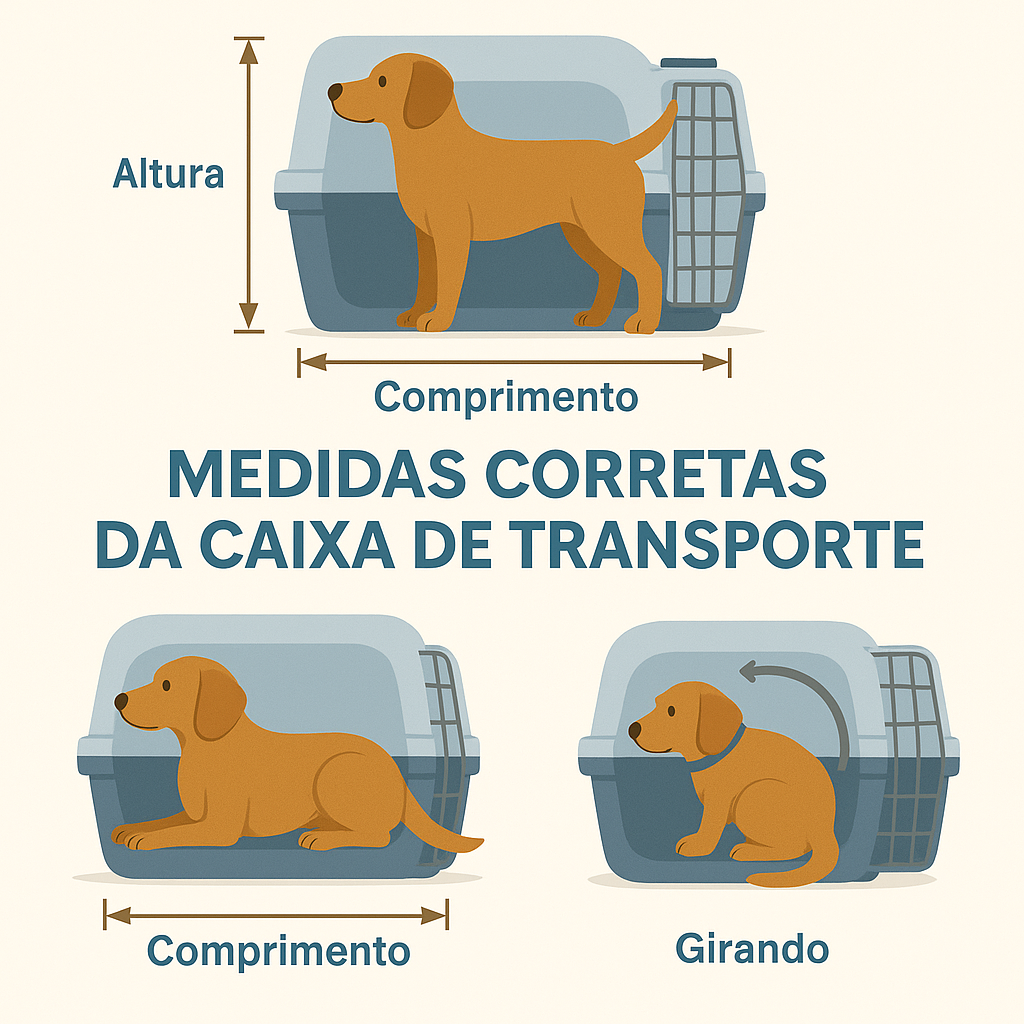 Altura

Comprimento

MEDIDAS CORRETAS DA CAIXA DE TRANSPORTE

Comprimento

Girando